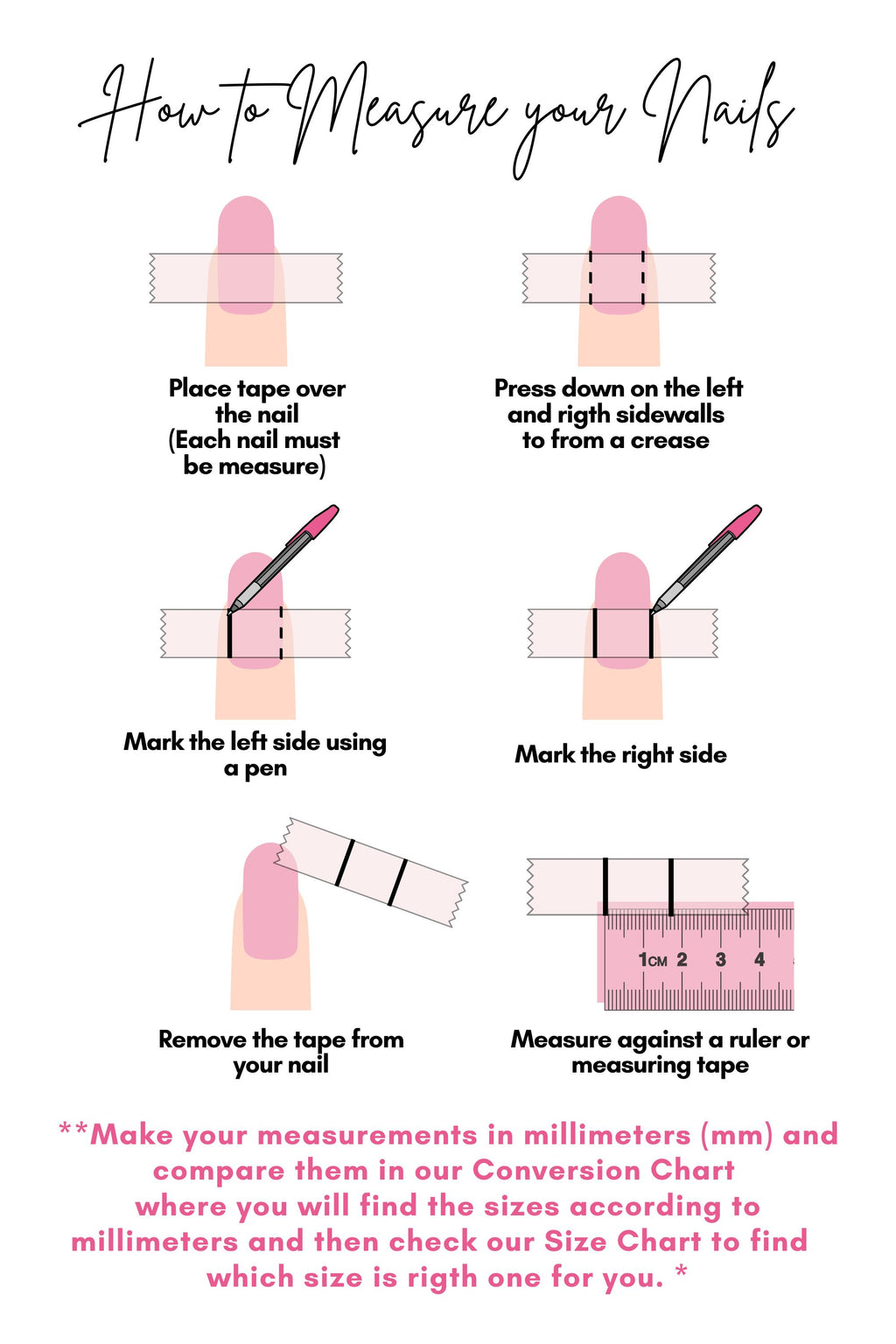 How to Measure your Nails

Place tape over the nail (Each nail must be measure)

Press down on the left and rigth sidewalls to from a crease

Mark the left side using a pen

Mark the right side

Remove the tape from your nail

1CM 2 3 4

Measure against a ruler or measuring tape

**Make your measurements in millimeters (mm) and compare them in our Conversion Chart where you will find the sizes according to millimeters and then check our Size Chart to find which size is rigth one for you. *